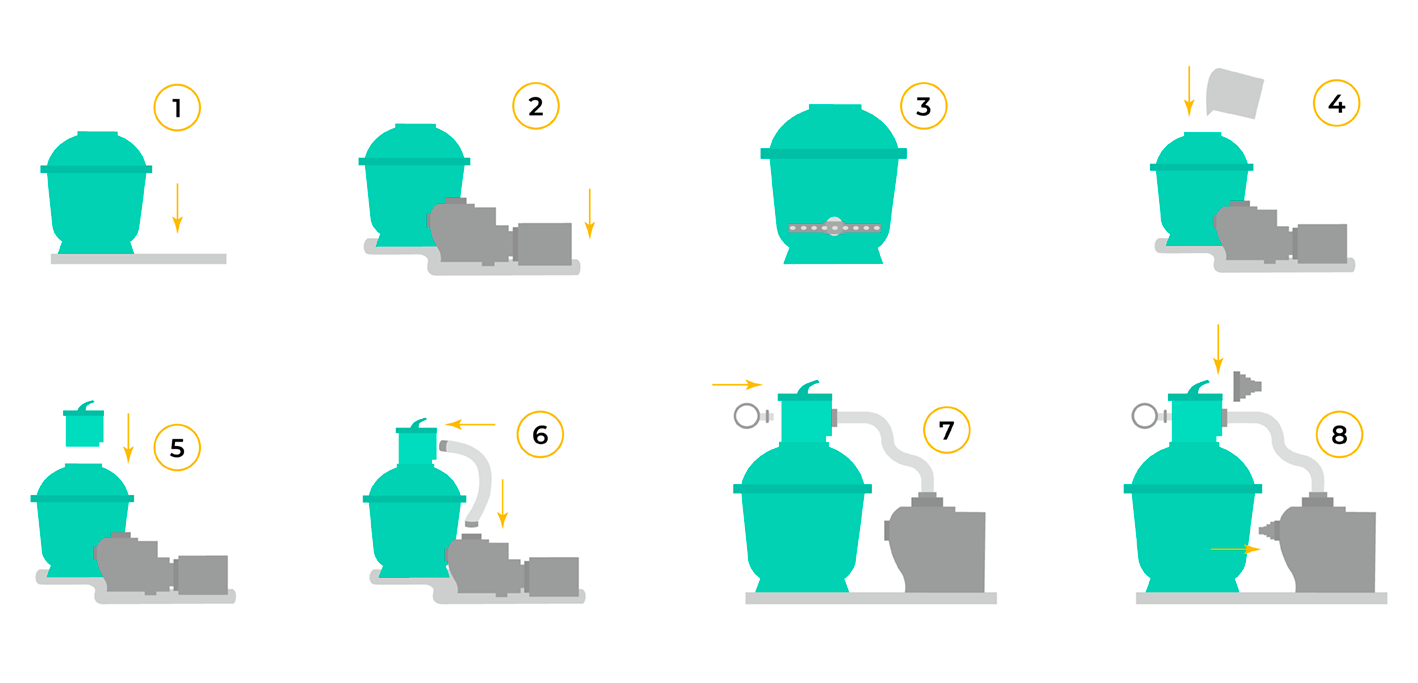 1
2
3
4
5
6
7
8