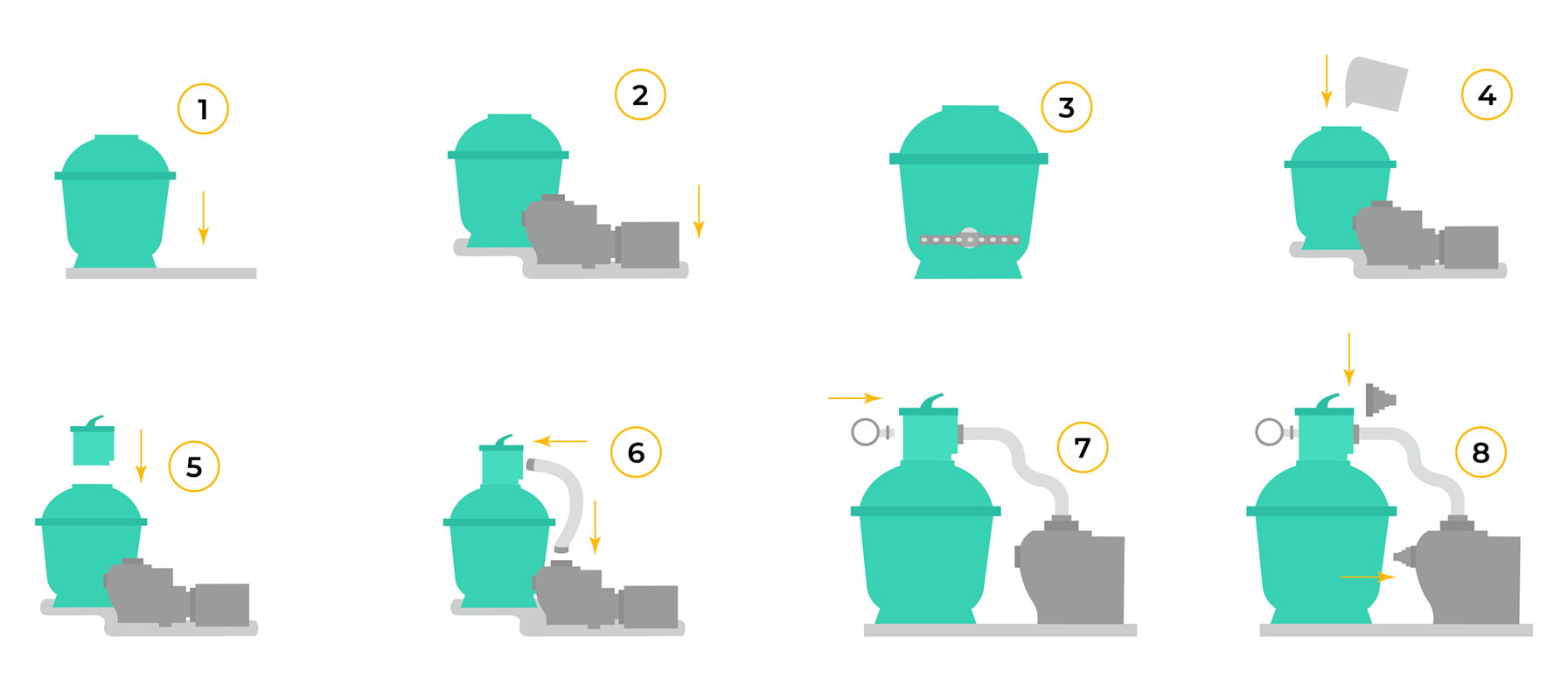 1
2
3
4
5
6
7
8